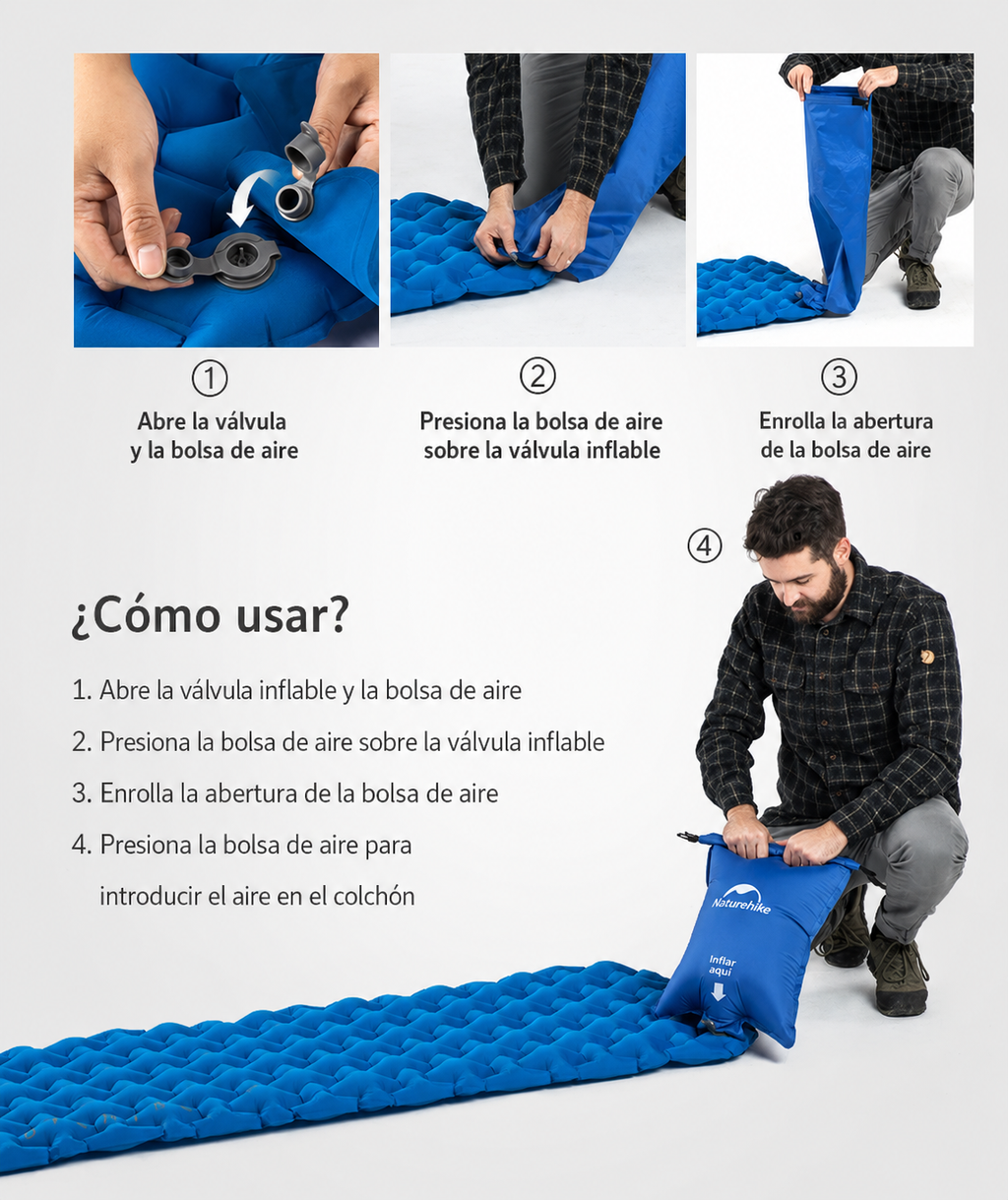 ①
Abre la válvula y la bolsa de aire

②
Presiona la bolsa de aire sobre la válvula inflable

③
Enrolla la abertura de la bolsa de aire

④

¿Cómo usar?

1. Abre la válvula inflable y la bolsa de aire
2. Presiona la bolsa de aire sobre la válvula inflable
3. Enrolla la abertura de la bolsa de aire
4. Presiona la bolsa de aire para introducir el aire en el colchón

Naturehike

Inflar aquí