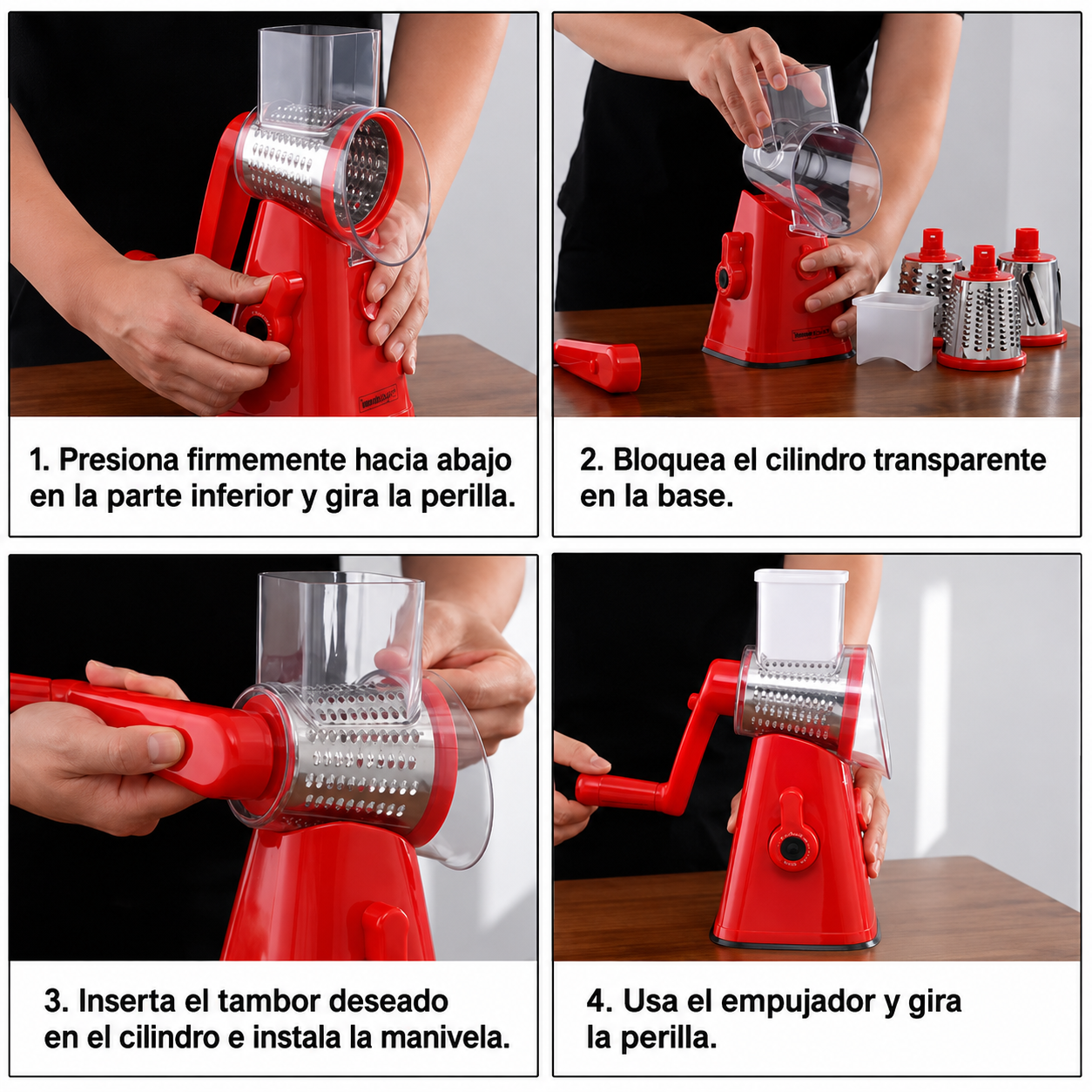 1. Presiona firmemente hacia abajo en la parte inferior y gira la perilla.

2. Bloquea el cilindro transparente en la base.

3. Inserta el tambor deseado en el cilindro e instala la manivela.

4. Usa el empujador y gira la perilla.